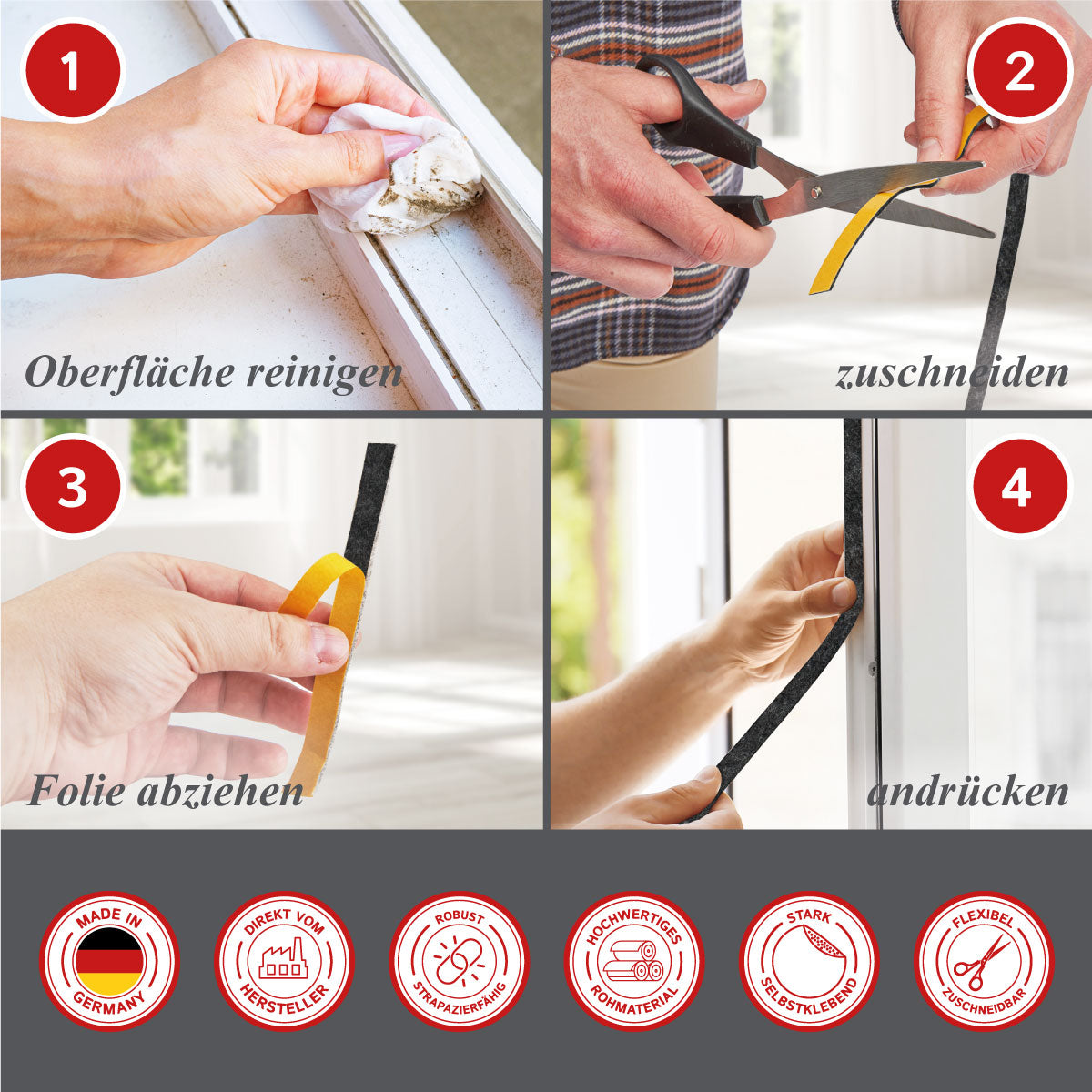 1
Oberfläche reinigen

2
zuschneiden

3
Folie abziehen

4
andrücken

MADE IN GERMANY

DIREKT VOM HERSTELLER

ROBUST STRAPAZIERFÄHIG

HOCHWERTIGES ROHMATERIAL

STARK SELBSTKLEBEND

FLEXIBEL ZUSCHNEIDBAR