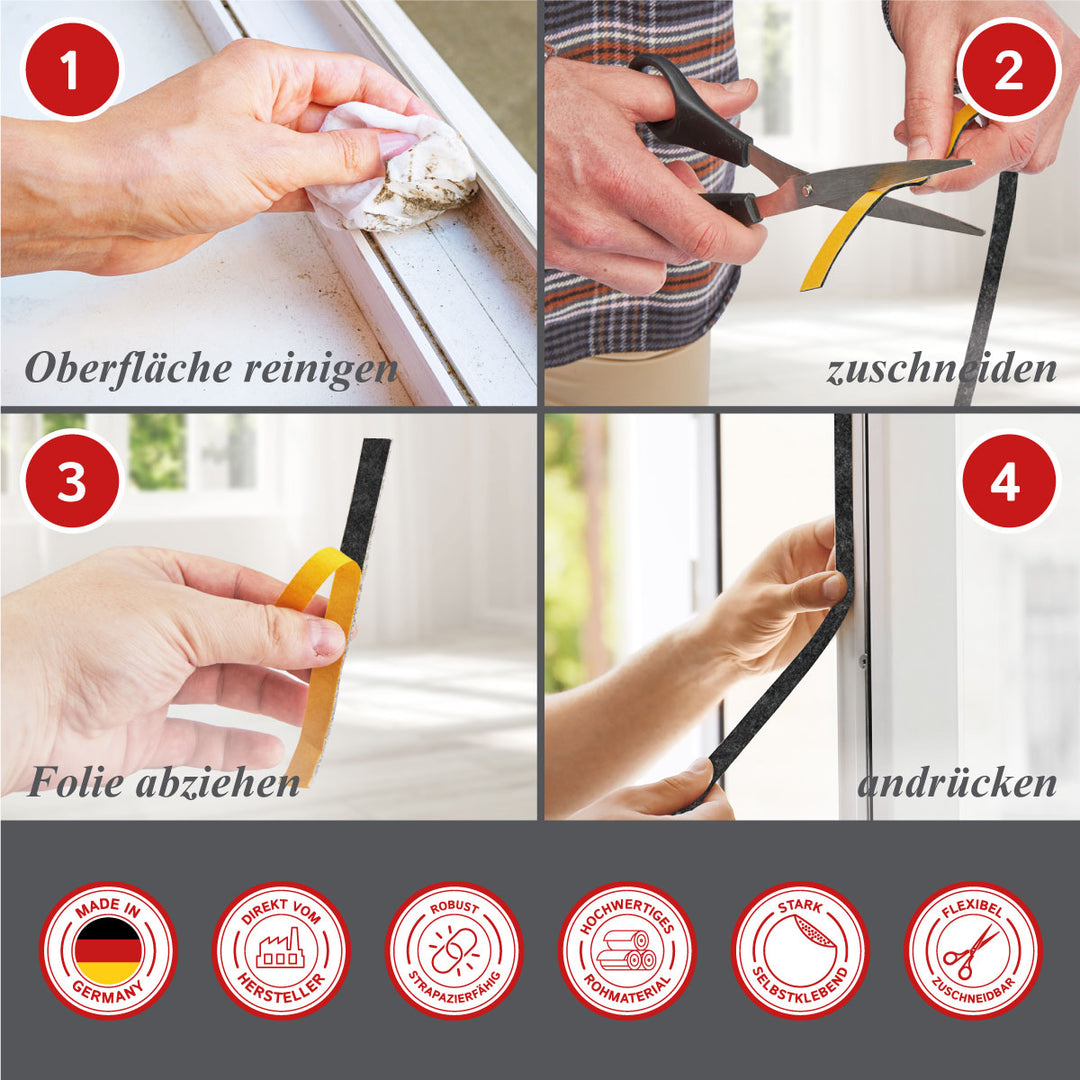 1

Oberfläche reinigen

2

zuschneiden

3

Folie abziehen

4

andrücken

MADE IN GERMANY

DIREKT VOM HERSTELLER

ROBUST STRAPAZIERFÄHIG

HOCHWERTIGES ROHMATERIAL

STARK SELBSTKLEBEND

FLEXIBEL ZUSCHNEIDBAR