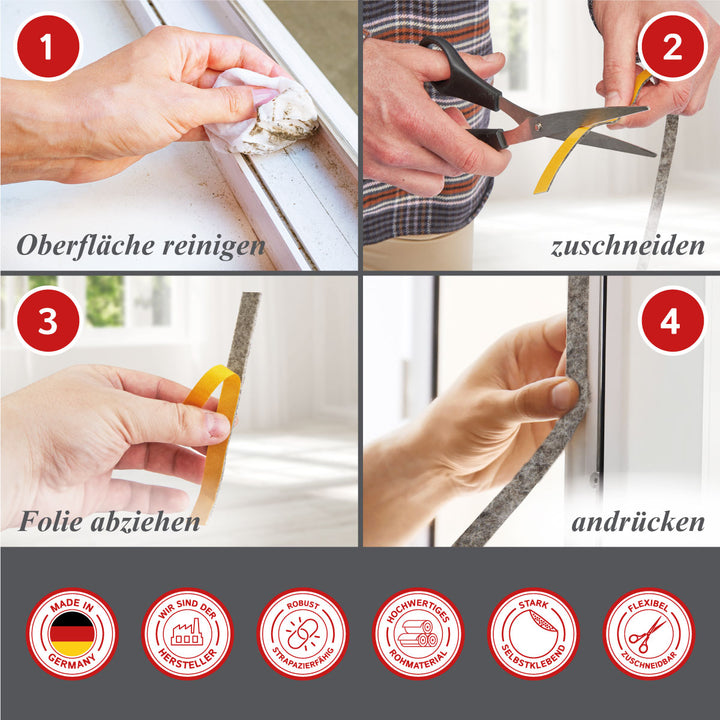 1
Oberfläche reinigen

2
zuschneiden

3
Folie abziehen

4
andrücken

MADE IN GERMANY

WIR SIND DER HERSTELLER

ROBUST STRAPAZIERFÄHIG

HOCHWERTIGES ROHMATERIAL

STARK SELBSTKLEBEND

FLEXIBEL ZUSCHNEIDBAR