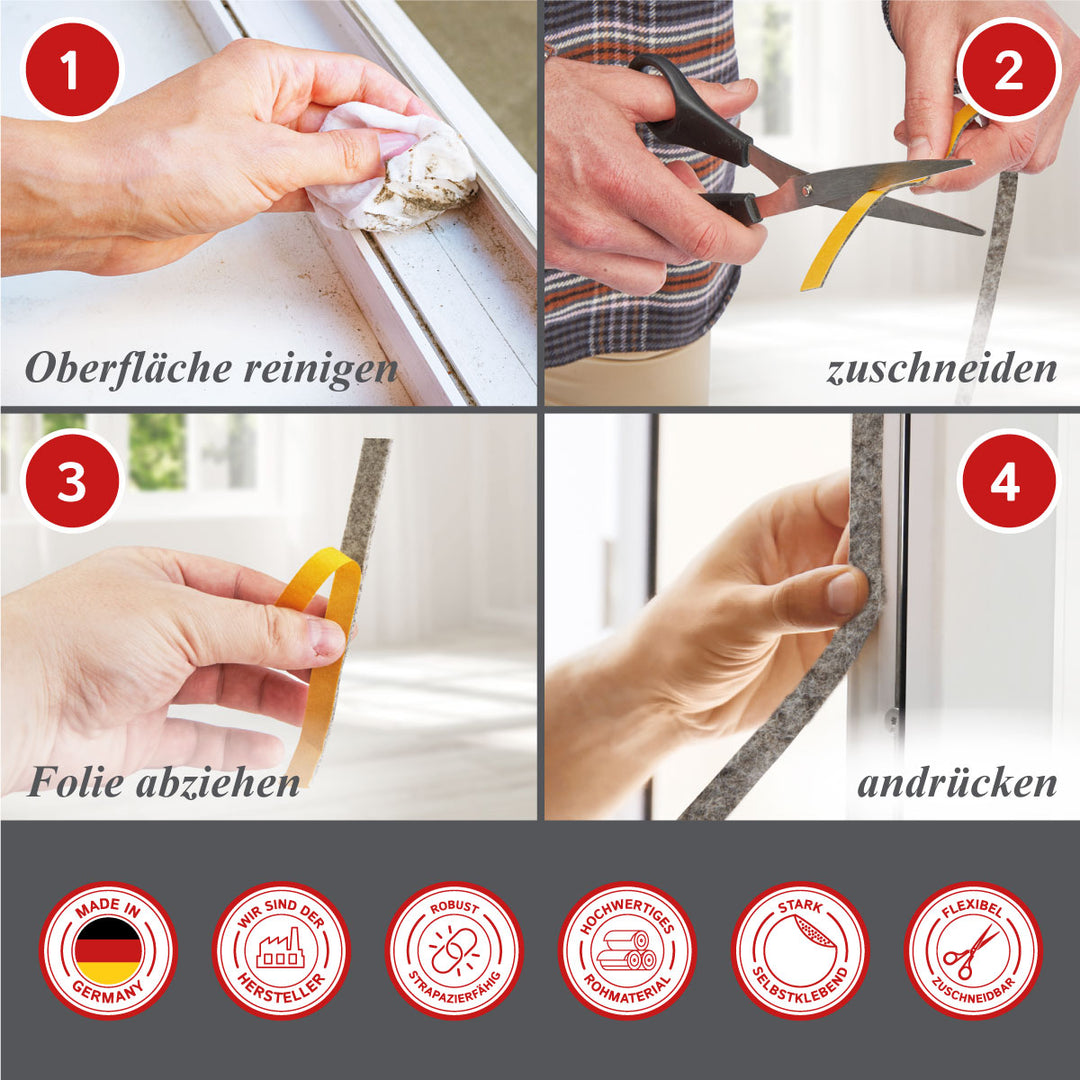 1

Oberfläche reinigen

2

zuschneiden

3

Folie abziehen

4

andrücken

MADE IN GERMANY

WIR SIND DER HERSTELLER

ROBUST STRAPAZIERFÄHIG

HOCHWERTIGES ROHMATERIAL

STARK SELBSTKLEBEND

FLEXIBEL ZUSCHNEIDBAR