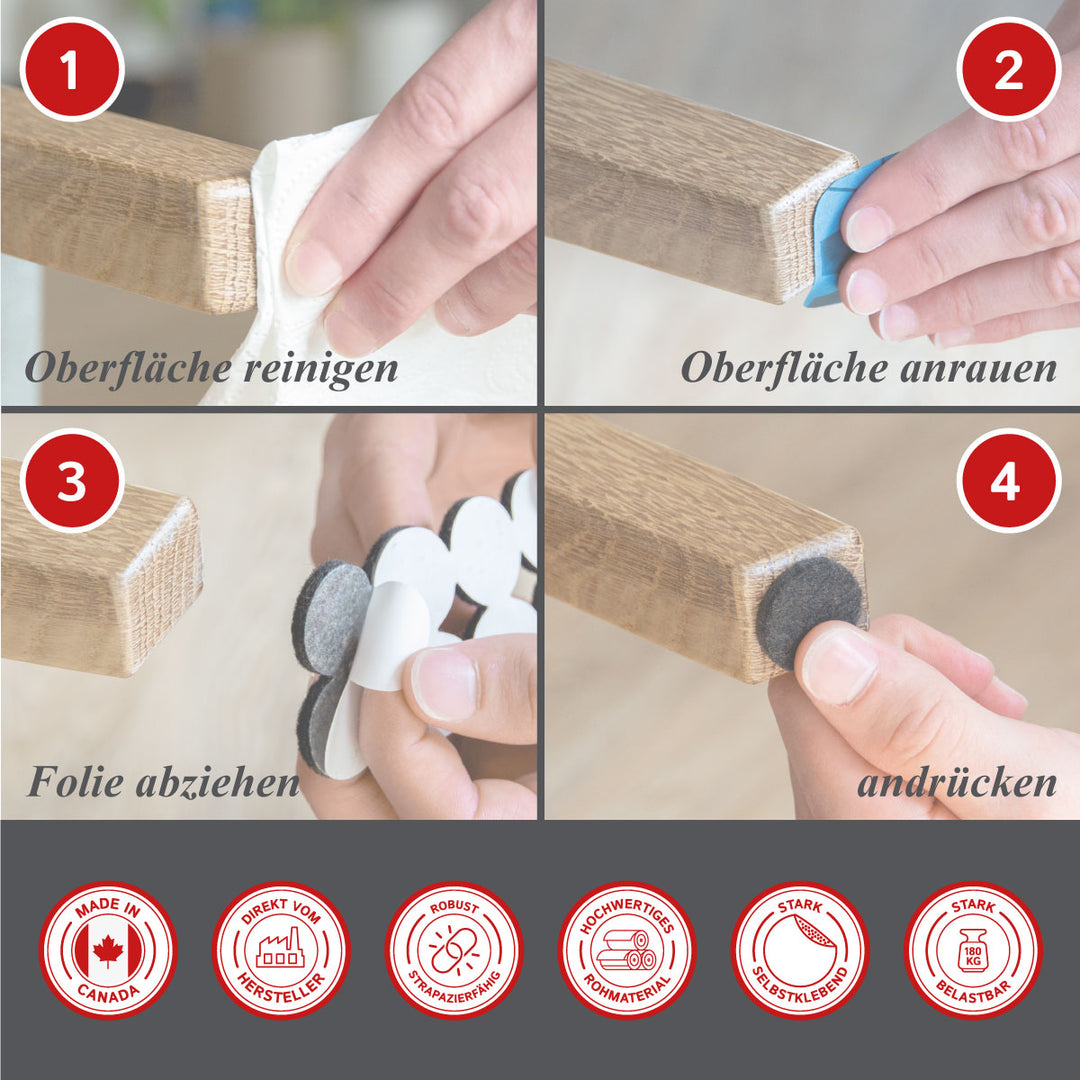 1

Oberfläche reinigen

2

Oberfläche anrauen

3

Folie abziehen

4

andrücken

MADE IN CANADA

DIREKT VOM HERSTELLER

ROBUST STRAPAZIERFÄHIG

HOCHWERTIGES ROHMATERIAL

STARK SELBSTKLEBEND

STARK 180 KG BELASTBAR