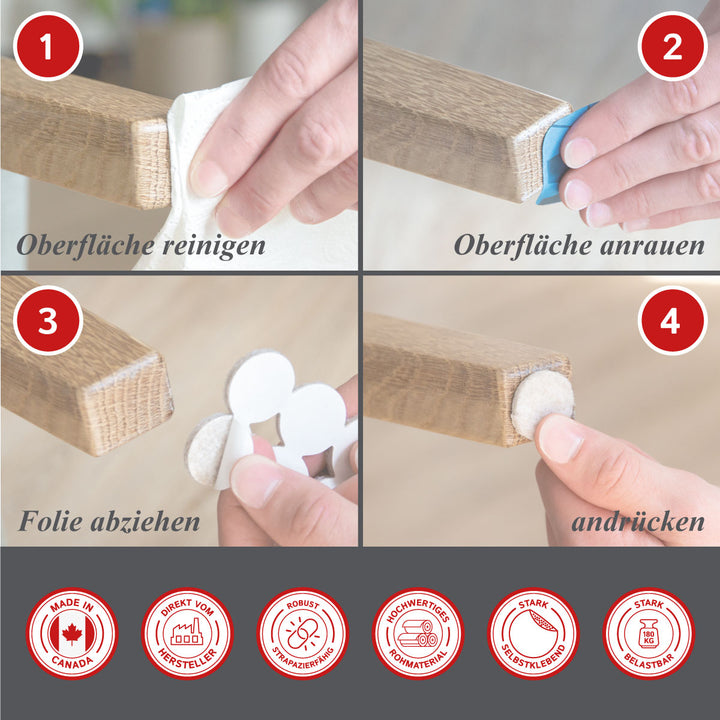 1
Oberfläche reinigen

2
Oberfläche anrauen

3
Folie abziehen

4
andrücken

MADE IN CANADA

DIREKT VOM HERSTELLER

ROBUST STRAPAZIERFÄHIG

HOCHWERTIGES ROHMATERIAL

STARK SELBSTKLEBEND

STARK 180 KG BELASTBAR